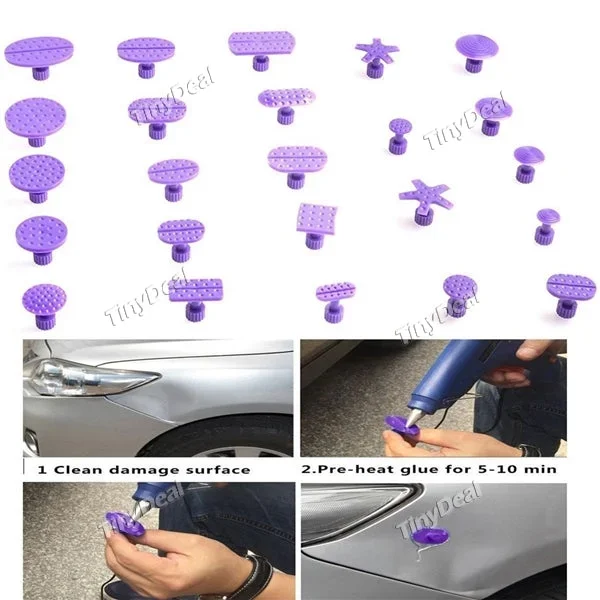 TinyDeal

TinyDeal

TinyDeal

TinyDeal

1 Clean damage surface

2.Pre-heat glue for 5-10 min

TinyDeal

TinyDeal